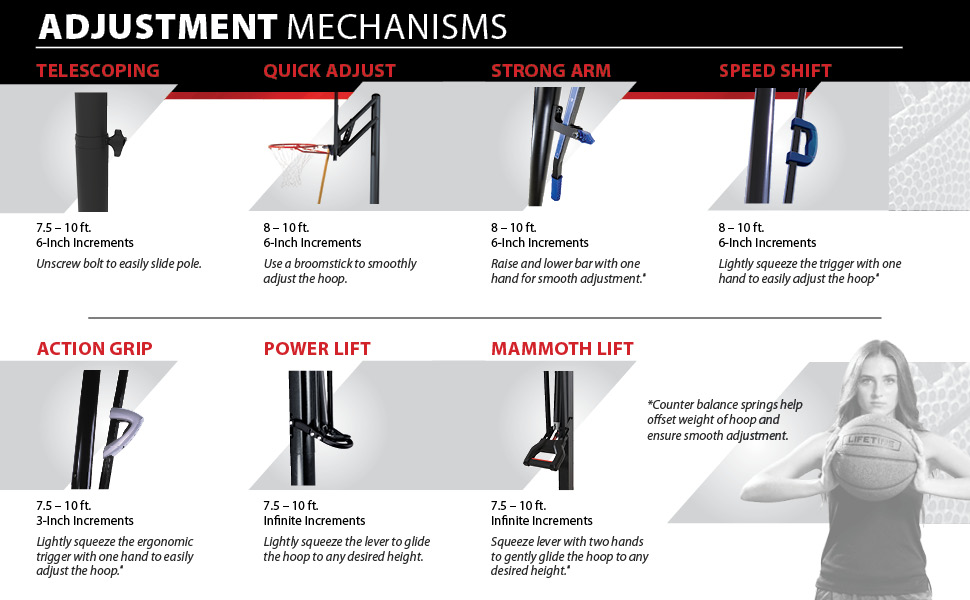 ADJUSTMENT MECHANISMS

TELESCOPING

7.5 – 10 ft.
6-Inch Increments

Unscrew bolt to easily slide pole.

QUICK ADJUST

8 – 10 ft.
6-Inch Increments

Use a broomstick to smoothly adjust the hoop.

STRONG ARM

8 – 10 ft.
6-Inch Increments

Raise and lower bar with one hand for smooth adjustment.*

SPEED SHIFT

8 – 10 ft.
6-Inch Increments

Lightly squeeze the trigger with one hand to easily adjust the hoop*

ACTION GRIP

7.5 – 10 ft.
3-Inch Increments

Lightly squeeze the ergonomic trigger with one hand to easily adjust the hoop.*

POWER LIFT

7.5 – 10 ft.
Infinite Increments

Lightly squeeze the lever to glide the hoop to any desired height.

MAMMOTH LIFT

7.5 – 10 ft.
Infinite Increments

Squeeze lever with two hands to gently glide the hoop to any desired height.*

*Counter balance springs help offset weight of hoop and ensure smooth adjustment.

LIFETIME